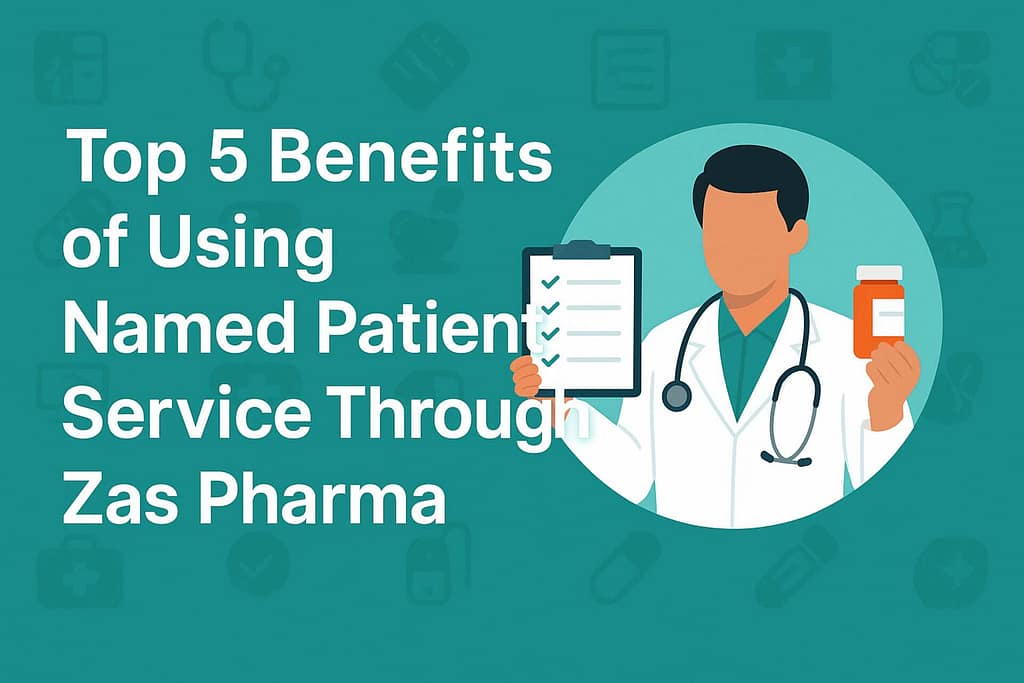 Top 5 Benefits of Using Named Patient Service Through Zas Pharma